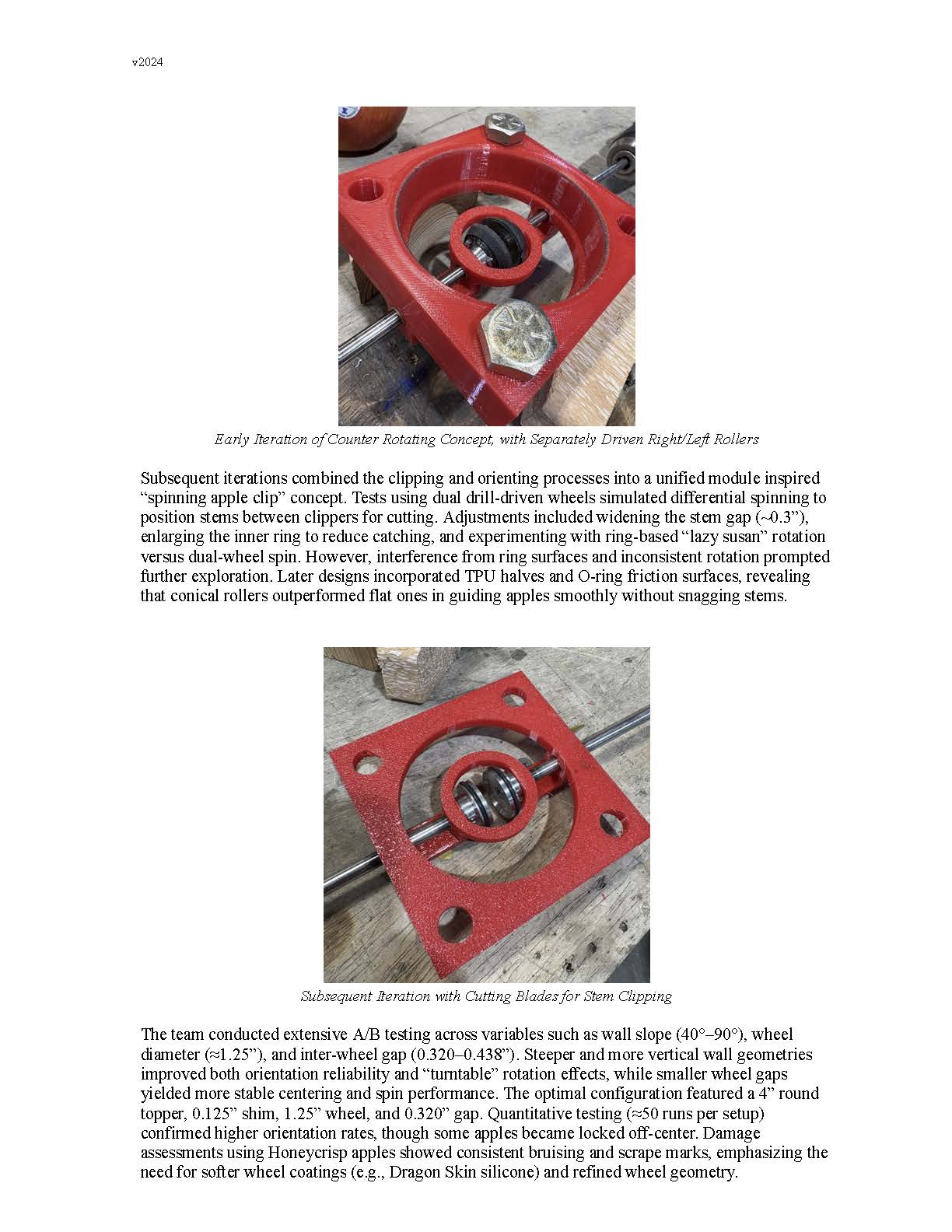 v2024

Early Iteration of Counter Rotating Concept, with Separately Driven Right/Left Rollers

Subsequent iterations combined the clipping and orienting processes into a unified module inspired “spinning apple clip” concept. Tests using dual drill-driven wheels simulated differential spinning to position stems between clippers for cutting. Adjustments included widening the stem gap (~0.3”), enlarging the inner ring to reduce catching, and experimenting with ring-based “lazy susan” rotation versus dual-wheel spin. However, interference from ring surfaces and inconsistent rotation prompted further exploration. Later designs incorporated TPU halves and O-ring friction surfaces, revealing that conical rollers outperformed flat ones in guiding apples smoothly without snagging stems.

Subsequent Iteration with Cutting Blades for Stem Clipping

The team conducted extensive A/B testing across variables such as wall slope (40°–90°), wheel diameter (≈1.25”), and inter-wheel gap (0.320–0.438”). Steeper and more vertical wall geometries improved both orientation reliability and “turntable” rotation effects, while smaller wheel gaps yielded more stable centering and spin performance. The optimal configuration featured a 4” round topper, 0.125” shim, 1.25” wheel, and 0.320” gap. Quantitative testing (≈50 runs per setup) confirmed higher orientation rates, though some apples became locked off-center. Damage assessments using Honeycrisp apples showed consistent bruising and scrape marks, emphasizing the need for softer wheel coatings (e.g., Dragon Skin silicone) and refined wheel geometry.